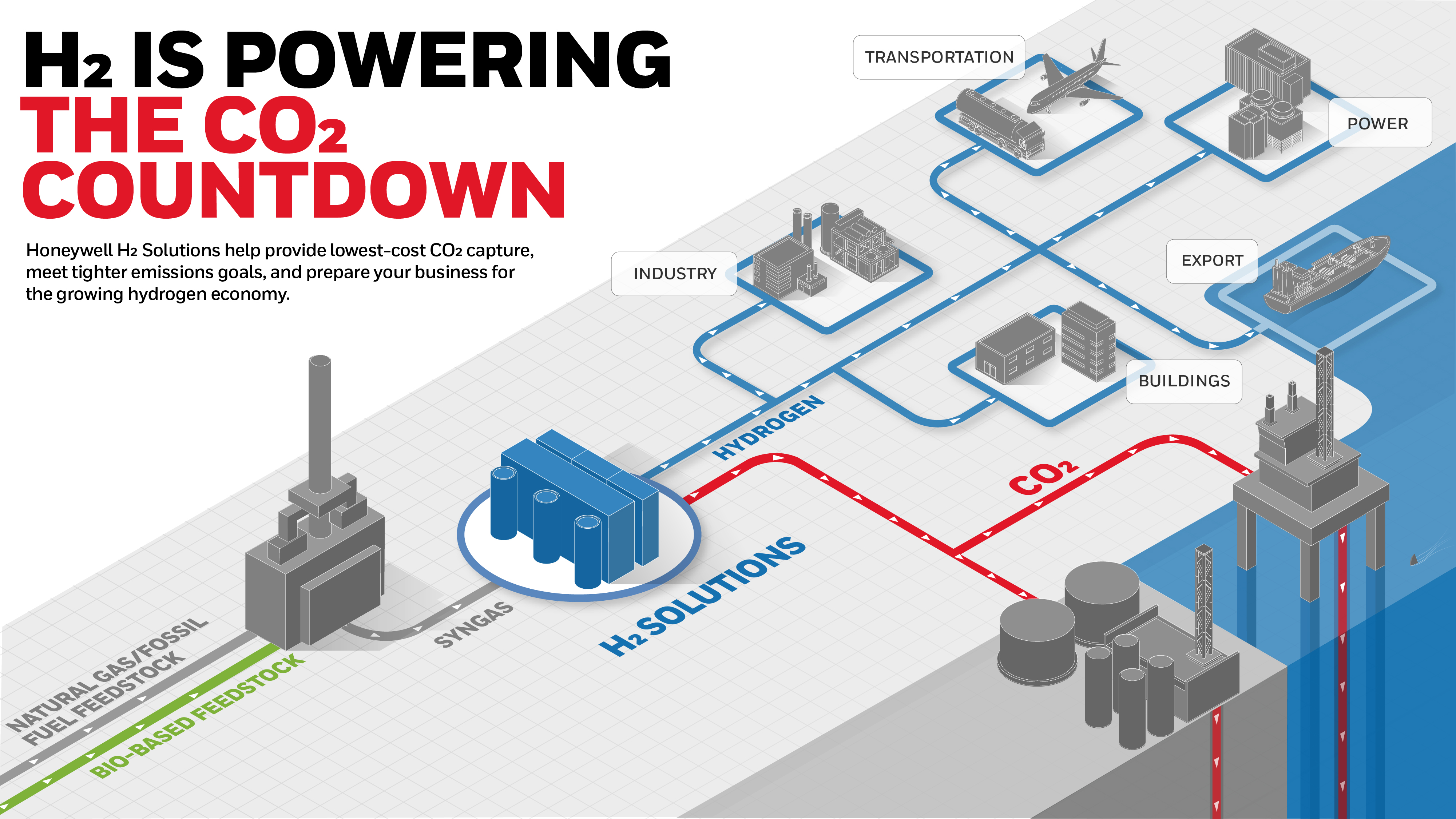 $H_2$ IS POWERING THE $CO_2$ COUNTDOWN

Honeywell $H_2$ Solutions help provide lowest-cost $CO_2$ capture, meet tighter emissions goals, and prepare your business for the growing hydrogen economy.

TRANSPORTATION

POWER

INDUSTRY

EXPORT

BUILDINGS

HYDROGEN

$CO_2$

$H_2$ SOLUTIONS

SYNGAS

NATURAL GAS/FOSSIL FUEL FEEDSTOCK

BIO-BASED FEEDSTOCK